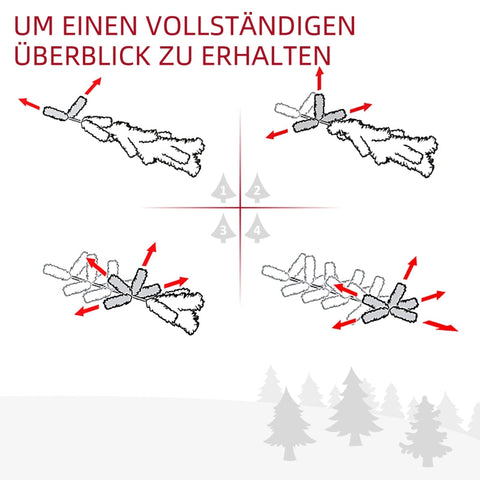 UM EINEN VOLLSTÄNDIGEN ÜBERBLICK ZU ERHALTEN

1
2
3
4