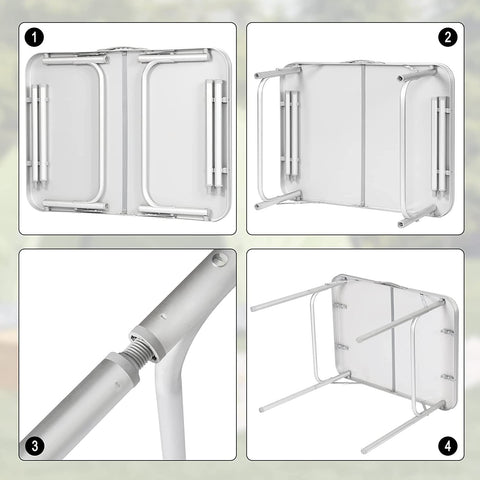 1

2

3

4